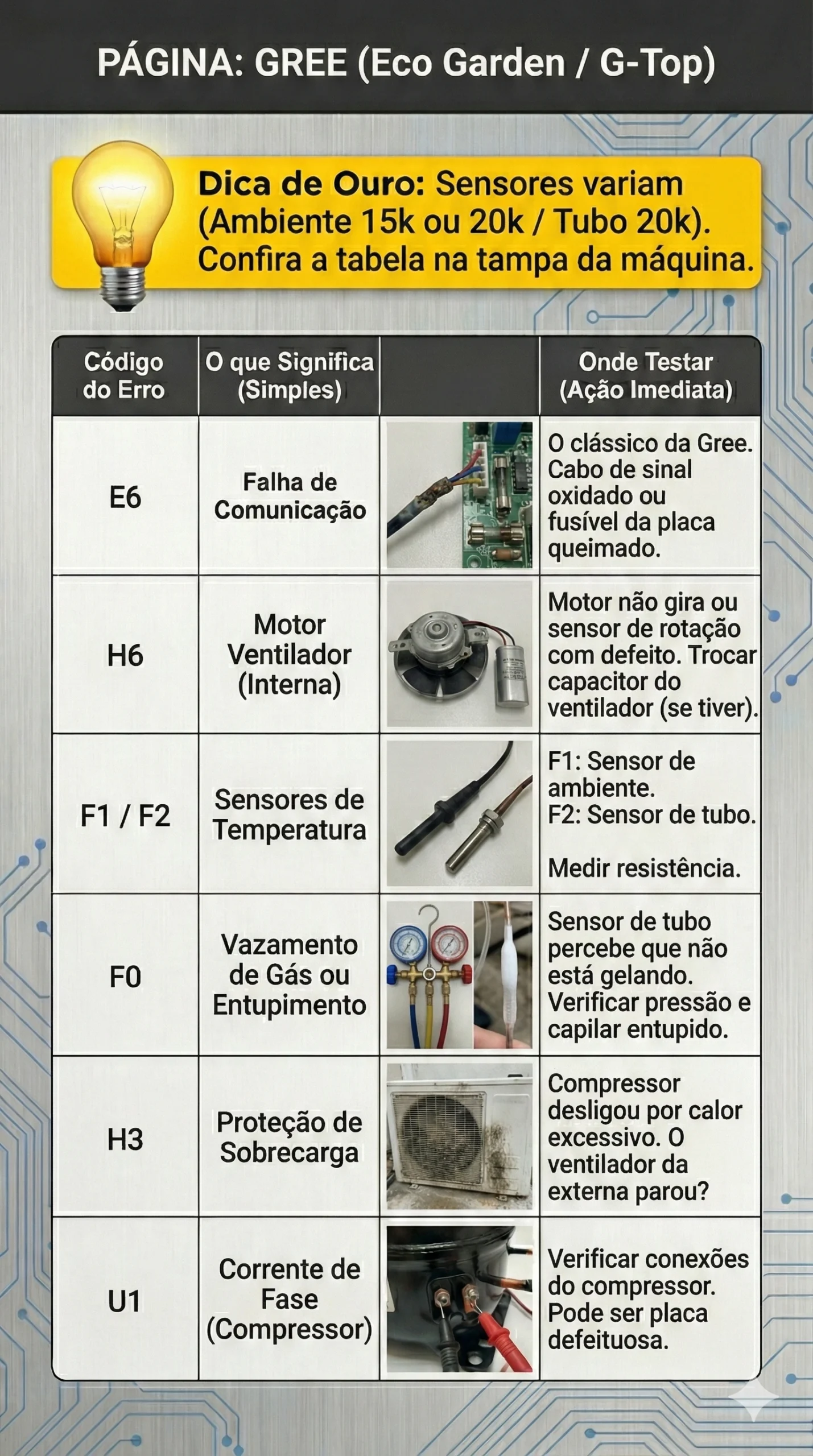 PÁGINA: GREE (Eco Garden / G-Top)

Dica de Ouro: Sensores variam (Ambiente 15k ou 20k / Tubo 20k). Confira a tabela na tampa da máquina.

| Código do Erro | O que Significa (Simples) | | Onde Testar (Ação Imediata) |
|---|---|---|---|
| E6 | Falha de Comunicação | | O clássico da Gree. Cabo de sinal oxidado ou fusível da placa queimado. |
| H6 | Motor Ventilador (Interna) | | Motor não gira ou sensor de rotação com defeito. Trocar capacitor do ventilador (se tiver). |
| F1 / F2 | Sensores de Temperatura | | F1: Sensor de ambiente. F2: Sensor de tubo. Medir resistência. |
| F0 | Vazamento de Gás ou Entupimento | | Sensor de tubo percebe que não está gelando. Verificar pressão e capilar entupido. |
| H3 | Proteção de Sobrecarga | | Compressor desligou por calor excessivo. O ventilador da externa parou? |
| U1 | Corrente de Fase (Compressor) | | Verificar conexões do compressor. Pode ser placa defeituosa. |